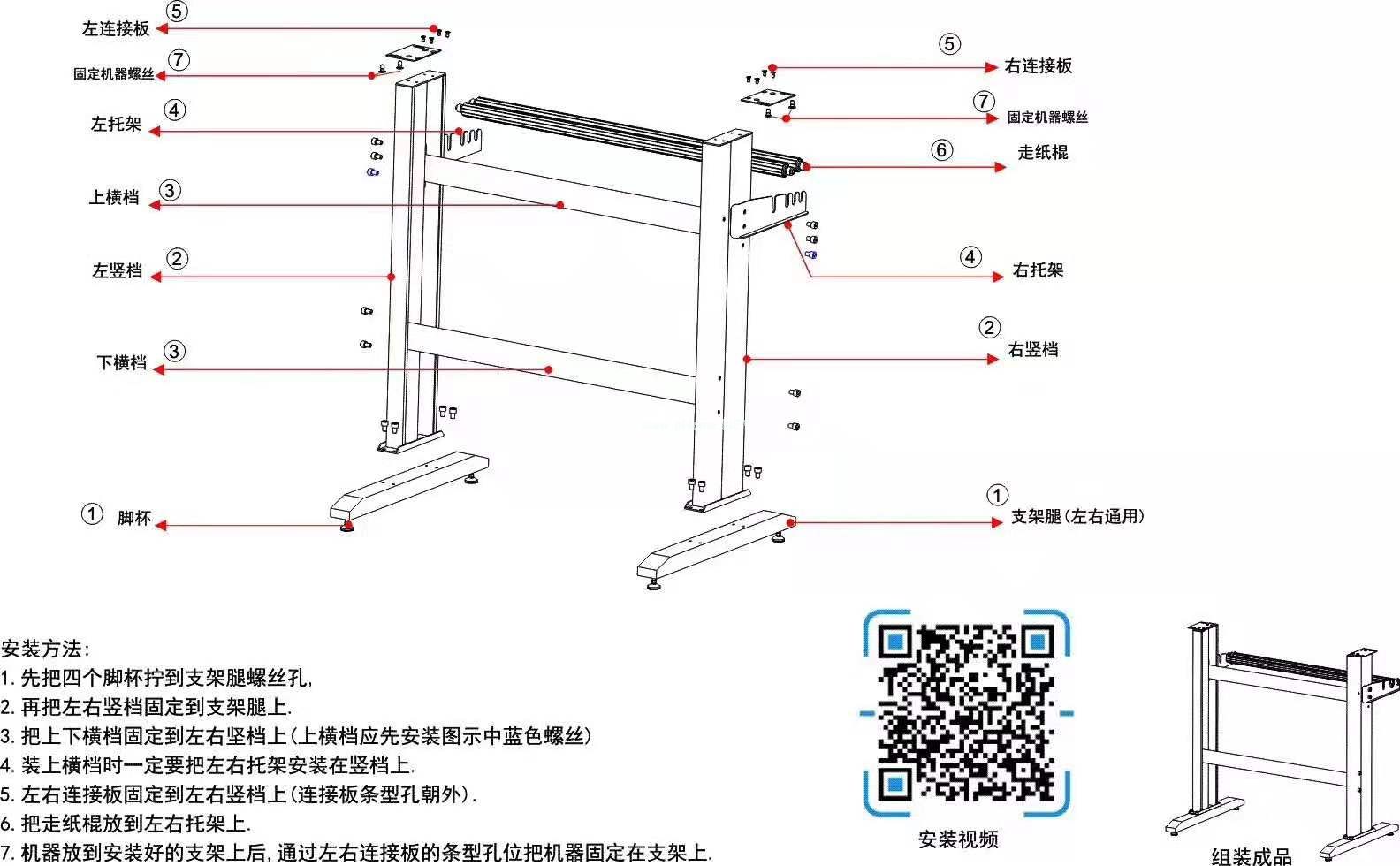 ⑤ 左连接板
⑦ 固定机器螺丝
④ 左托架
③ 上横档
② 左竖档
③ 下横档
① 脚杯

⑤ 右连接板
⑦ 固定机器螺丝
⑥ 走纸棍
④ 右托架
② 右竖档
① 支架腿(左右通用)

安装方法:
1. 先把四个脚杯拧到支架腿螺丝孔,
2. 再把左右竖档固定到支架腿上.
3. 把上下横档固定到左右竖档上(上横档应先安装图示中蓝色螺丝)
4. 装上横档时一定要把左右托架安装在竖档上.
5. 左右连接板固定到左右竖档上(连接板条型孔朝外).
6. 把走纸棍放到左右托架上.
7. 机器放到安装好的支架上后,通过左右连接板的条型孔位把机器固定在支架上.

安装视频

组装成品